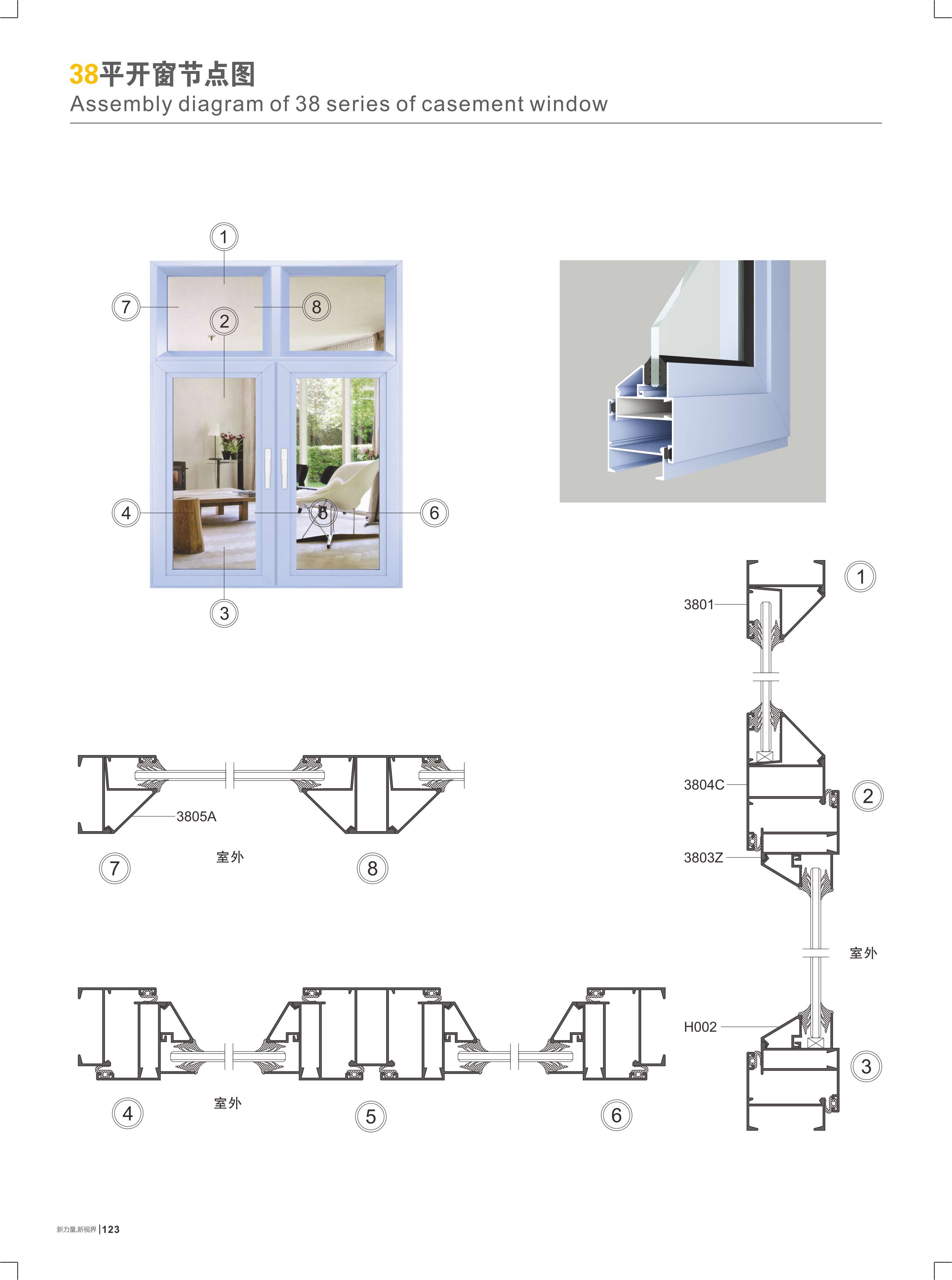 38平开窗节点图
Assembly diagram of 38 series of casement window

1
7
8
2
4
5
6
3

1
3801
3804C
2
3803Z
室外
H002
3

3805A
7
室外
8

4
室外
5
6

新力量,新视界 | 123